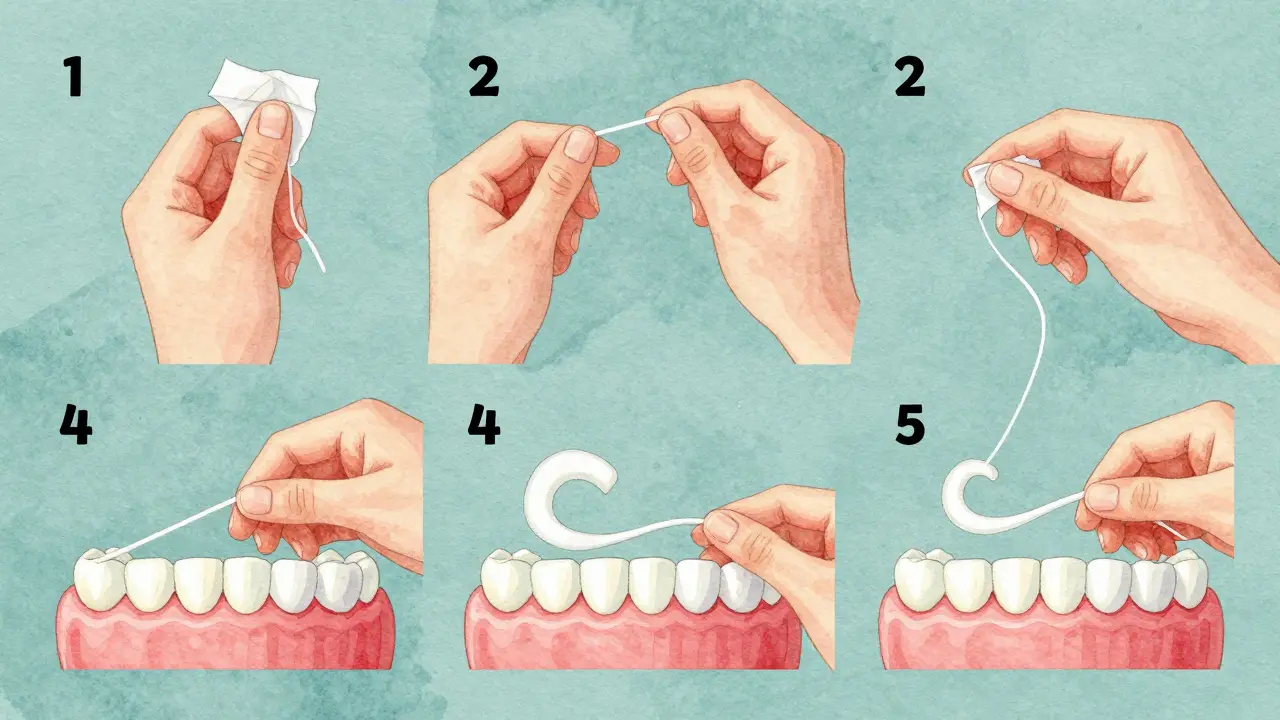 1

2

2

4

4

5