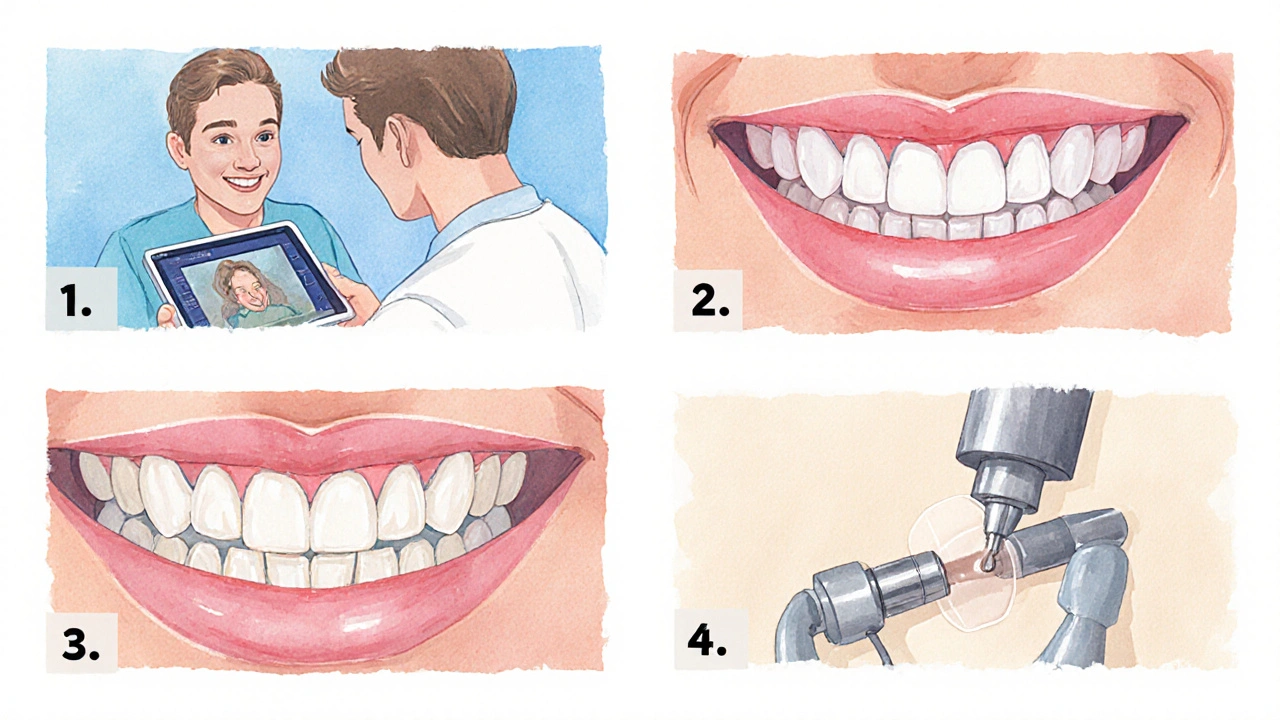 1.

2.

3.

4.